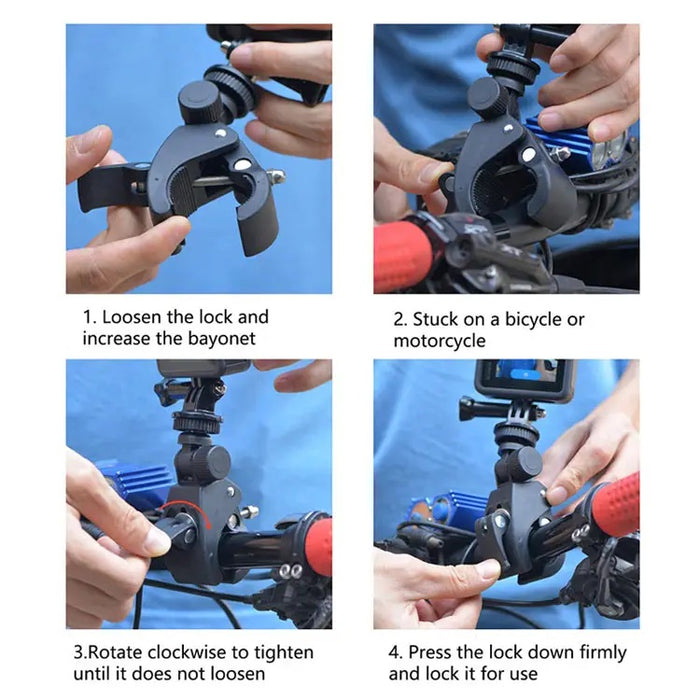 1. Loosen the lock and increase the bayonet

2. Stuck on a bicycle or motorcycle

3.Rotate clockwise to tighten until it does not loosen

4. Press the lock down firmly and lock it for use