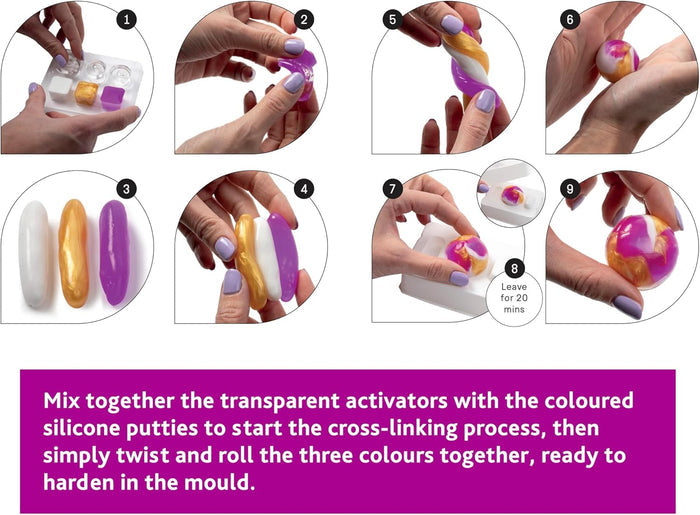 1

2

5

6

3

4

7

8
Leave for 20 mins

9

Mix together the transparent activators with the coloured silicone putties to start the cross-linking process, then simply twist and roll the three colours together, ready to harden in the mould.